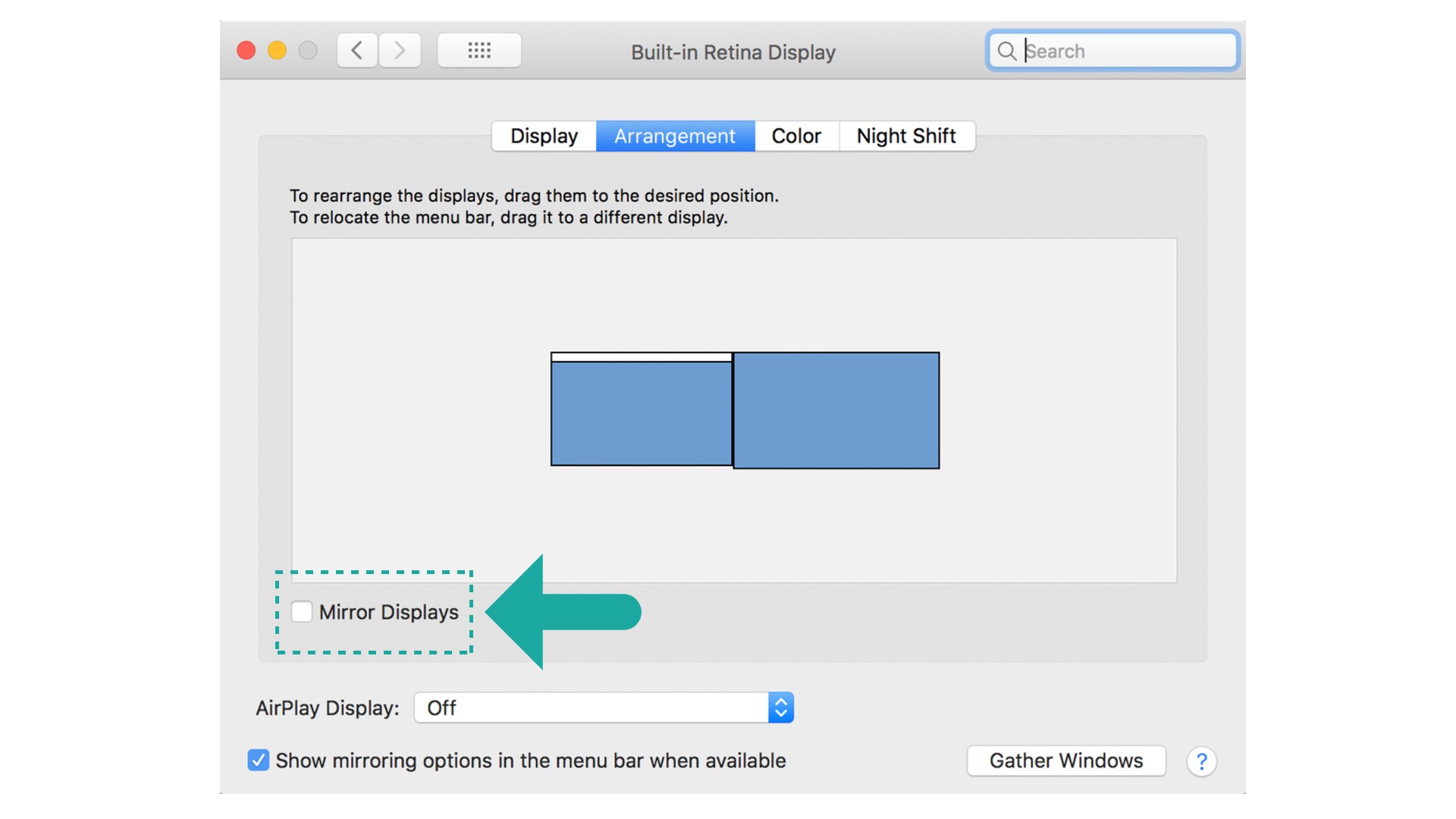 Built-in Retina Display

Search

Display Arrangement Color Night Shift

To rearrange the displays, drag them to the desired position.
To relocate the menu bar, drag it to a different display.

Mirror Displays

AirPlay Display: Off

Show mirroring options in the menu bar when available

Gather Windows

?